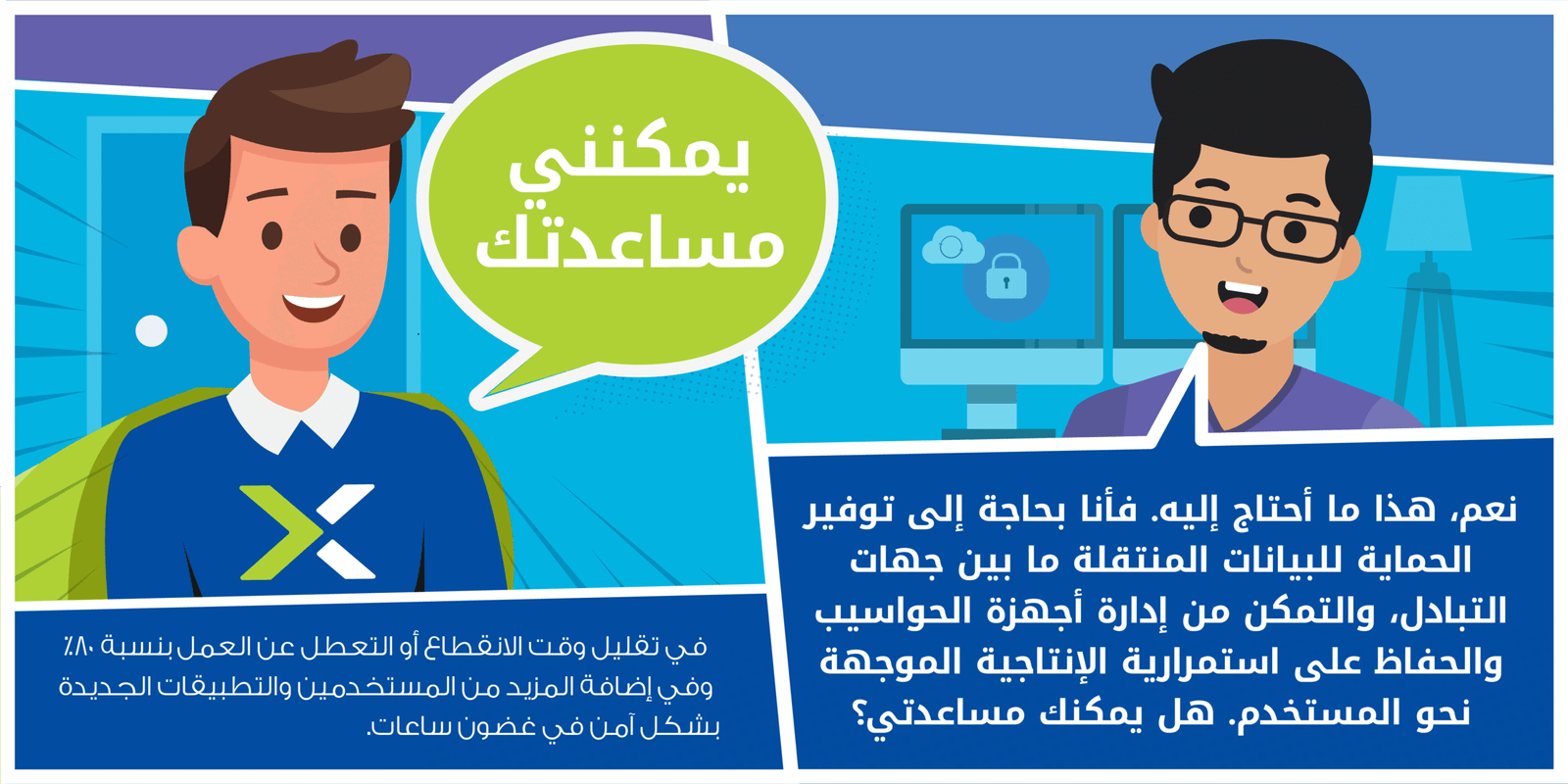 نعم، هذا ما أحتاج إليه. فأنا بحاجة إلى توفير الحماية للبيانات المنتقلة ما بين جهات التبادل، والتمكن من إدارة أجهزة الحواسيب والحفاظ على استمرارية الإنتاجية الموجهة نحو المستخدم. هل يمكنك مساعدتي؟

يمكنني مساعدتك

في تقليل وقت الانقطاع أو التعطل عن العمل بنسبة ٨٠٪ وفي إضافة المزيد من المستخدمين والتطبيقات الجديدة بشكل آمن في غضون ساعات.