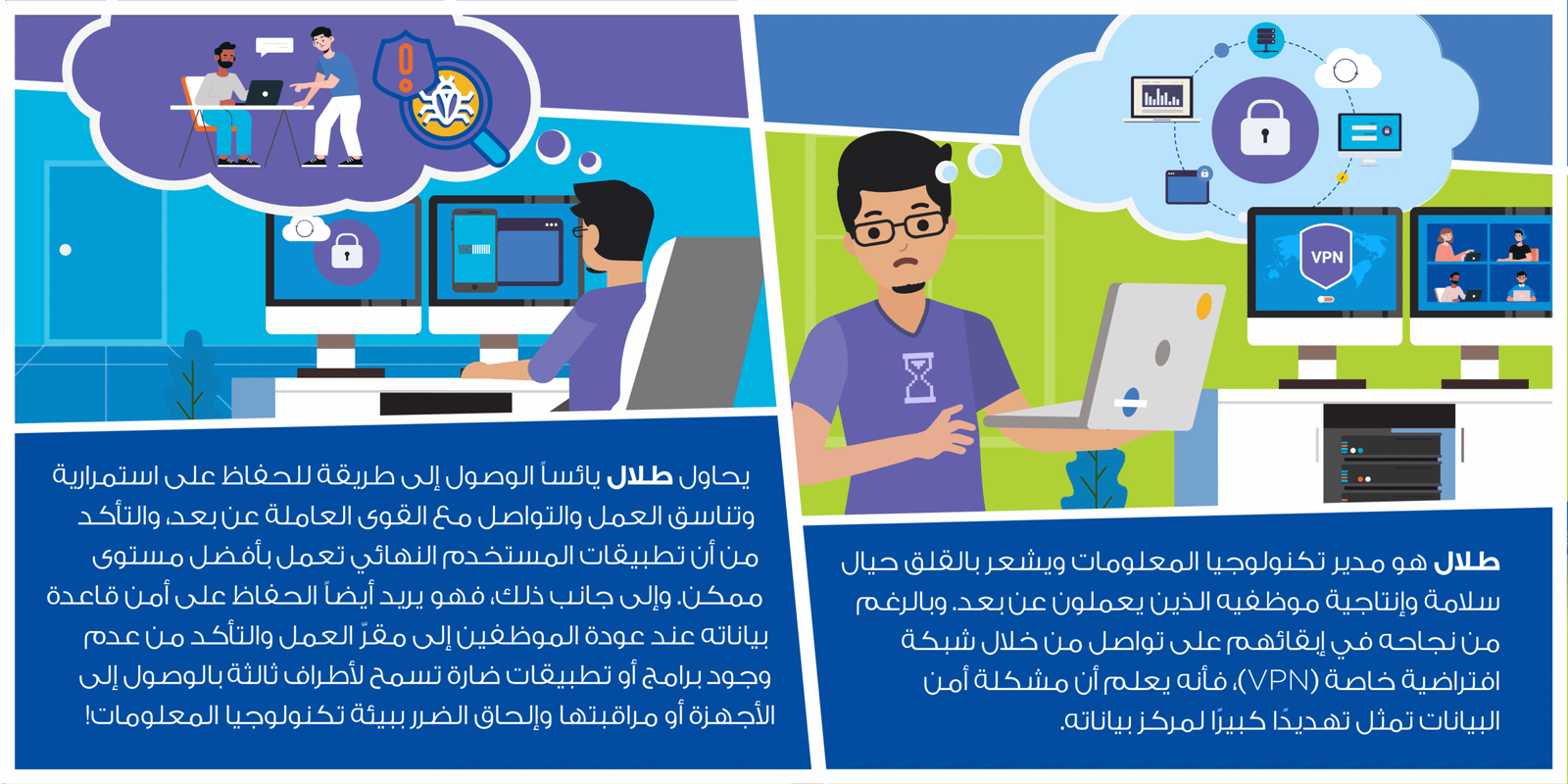 VPN

طلال هو مدير تكنولوجيا المعلومات ويشعر بالقلق حيال سلامة وإنتاجية موظفيه الذين يعملون عن بعد. وبالرغم من نجاحه في إبقائهم على تواصل من خلال شبكة افتراضية خاصة (VPN)، فأنه يعلم أن مشكلة أمن البيانات تمثل تهديدًا كبيرًا لمركز بياناته.

يحاول طلال يائساً الوصول إلى طريقة للحفاظ على استمرارية وتناسق العمل والتواصل مع القوى العاملة عن بعد، والتأكد من أن تطبيقات المستخدم النهائي تعمل بأفضل مستوى ممكن. وإلى جانب ذلك، فهو يريد أيضاً الحفاظ على أمن قاعدة بياناته عند عودة الموظفين إلى مقرّ العمل والتأكد من عدم وجود برامج أو تطبيقات ضارة تسمح لأطراف ثالثة بالوصول إلى الأجهزة أو مراقبتها وإلحاق الضرر ببيئة تكنولوجيا المعلومات!