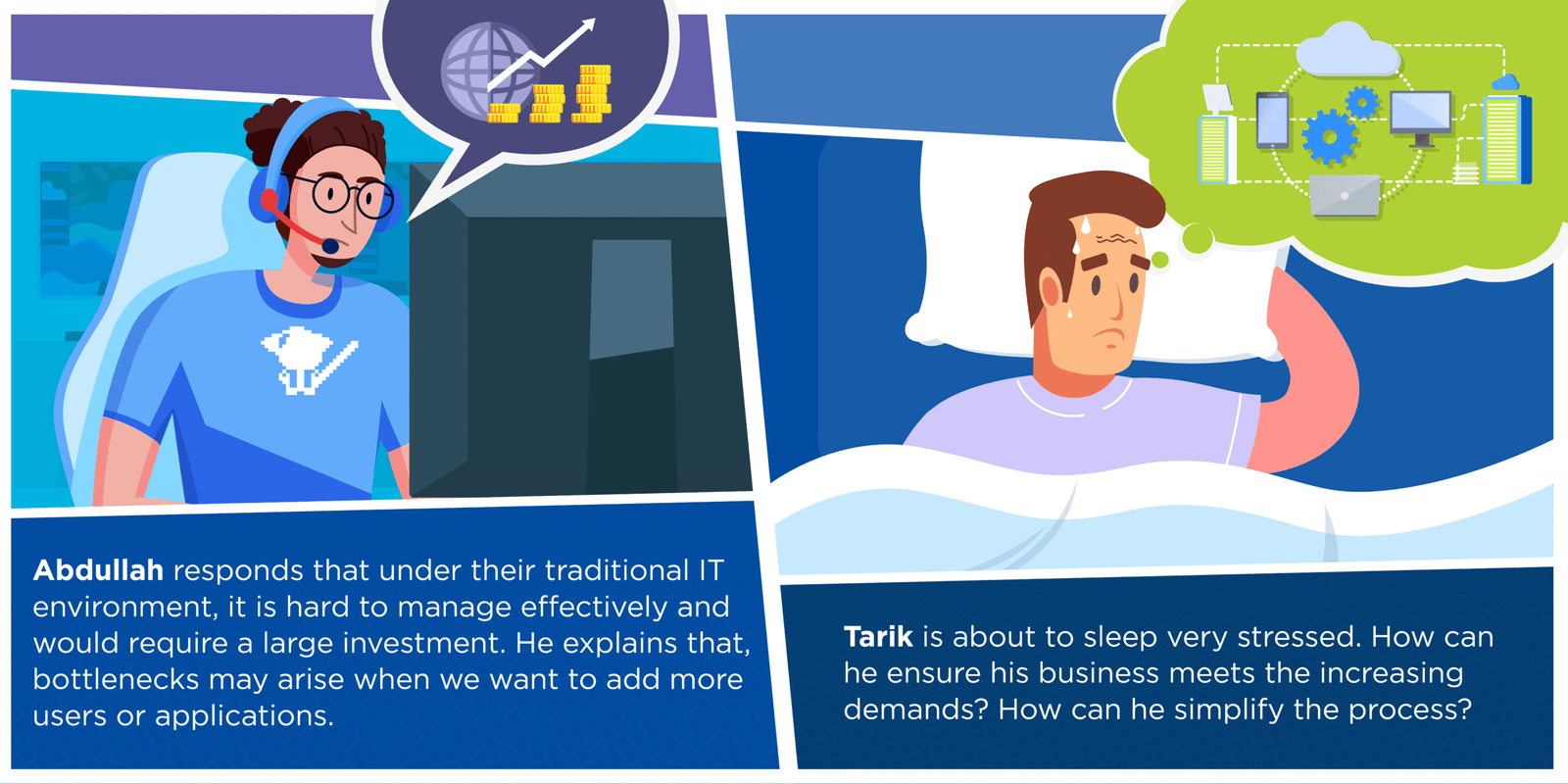 Abdullah responds that under their traditional IT environment, it is hard to manage effectively and would require a large investment. He explains that, bottlenecks may arise when we want to add more users or applications.

Tarik is about to sleep very stressed. How can he ensure his business meets the increasing demands? How can he simplify the process?